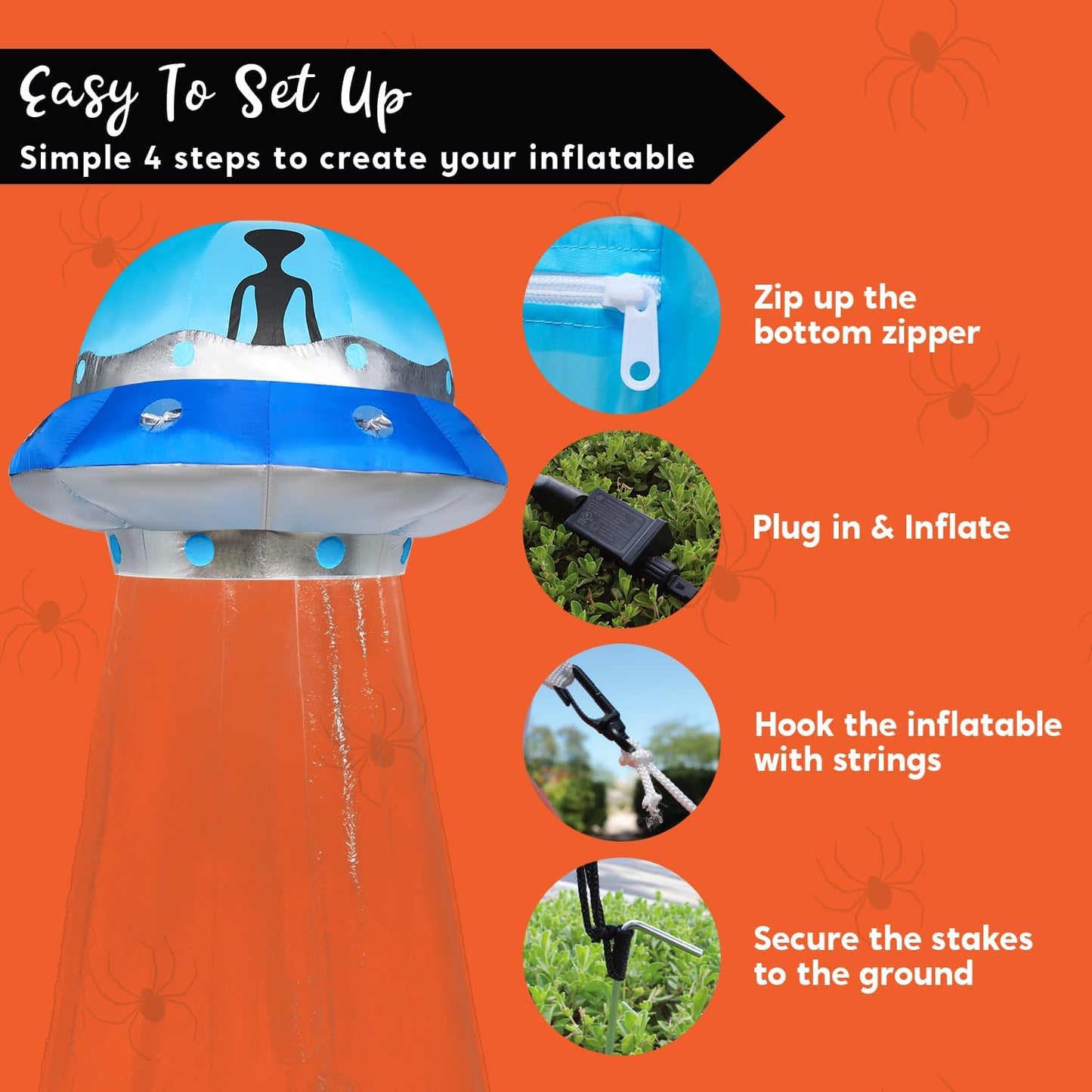 Easy To Set Up
Simple 4 steps to create your inflatable

Zip up the bottom zipper

Plug in & Inflate

Hook the inflatable with strings

Secure the stakes to the ground